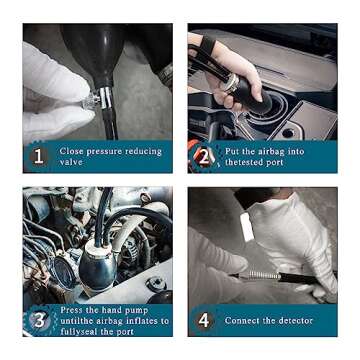 1 Close pressure reducing valve

2 Put the airbag into thetested port

3 Press the hand pump untilthe airbag inflates to fullyseal the port

4 Connect the detector