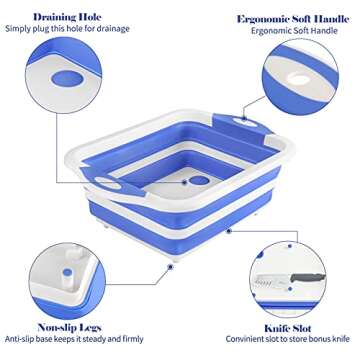 Draining Hole
Simply plug this hole for drainage

Ergonomic Soft Handle
Ergonomic Soft Handle

Non-slip Legs
Anti-slip base keeps it steady and firmly

Knife Slot
Convinient slot to store bonus knife