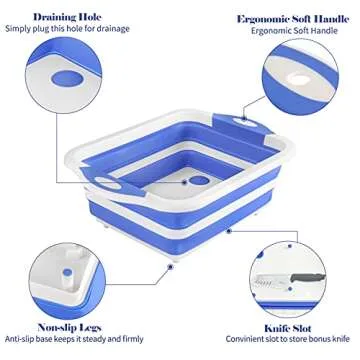 Draining Hole
Simply plug this hole for drainage

Ergonomic Soft Handle
Ergonomic Soft Handle

Non-slip Legs
Anti-slip base keeps it steady and firmly

Knife Slot
Convinient slot to store bonus knife