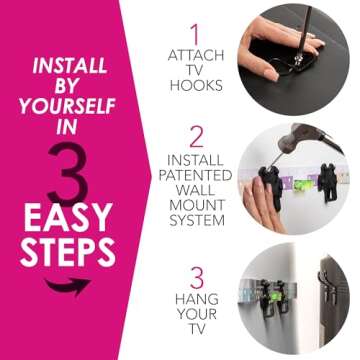 INSTALL BY YOURSELF IN 3 EASY STEPS

1
ATTACH TV HOOKS

2
INSTALL PATENTED WALL MOUNT SYSTEM

3
HANG YOUR TV