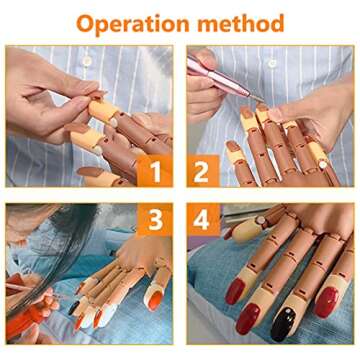 Operation method

1

2

3

4