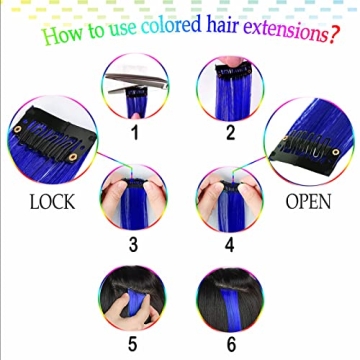 How to use colored hair extensions?

1

2

LOCK

3

4

OPEN

5

6