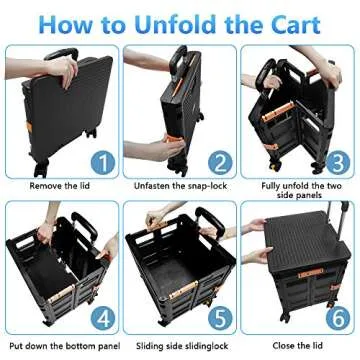 How to Unfold the Cart

1

Remove the lid

2

Unfasten the snap-lock

3

Fully unfold the two side panels

4

Put down the bottom panel

5

Sliding side slidinglock

6

Close the lid