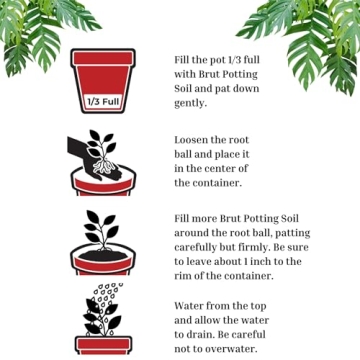 1/3 Full

Fill the pot 1/3 full with Brut Potting Soil and pat down gently.

Loosen the root ball and place it in the center of the container.

Fill more Brut Potting Soil around the root ball, patting carefully but firmly. Be sure to leave about 1 inch to the rim of the container.

Water from the top and allow the water to drain. Be careful not to overwater.