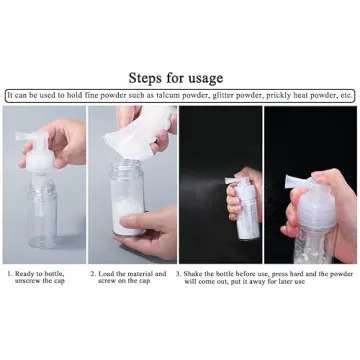 Steps for usage

It can be used to hold fine powder such as talcum powder, glitter powder, prickly heat powder, etc.

1. Ready to bottle, unscrew the cap

2. Load the material and screw on the cap

3. Shake the bottle before use, press hard and the powder will come out, put it away for later use