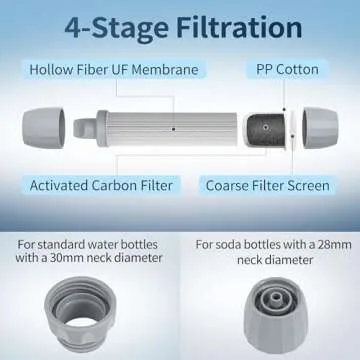 4-Stage Filtration

Hollow Fiber UF Membrane

PP Cotton

Activated Carbon Filter

Coarse Filter Screen

For standard water bottles with a 30mm neck diameter

For soda bottles with a 28mm neck diameter