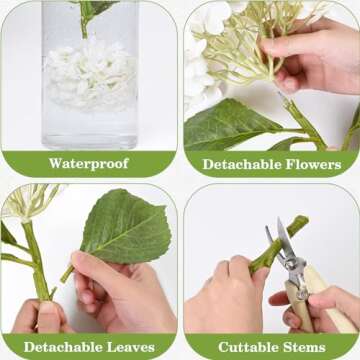 Waterproof

Detachable Flowers

Detachable Leaves

Cuttable Stems