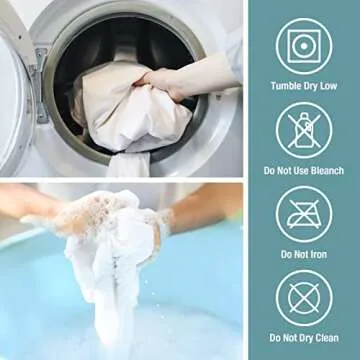 Tumble Dry Low

Do Not Use Bleanch

Do Not Iron

Do Not Dry Clean