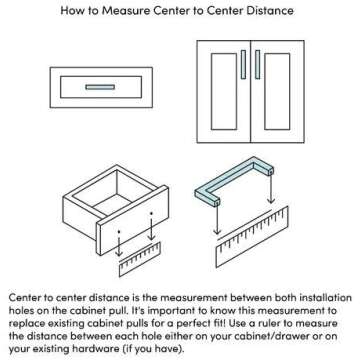 How to Measure Center to Center Distance

Center to center distance is the measurement between both installation holes on the cabinet pull. It's important to know this measurement to replace existing cabinet pulls for a perfect fit! Use a ruler to measure the distance between each hole either on your cabinet/drawer or on your existing hardware (if you have).