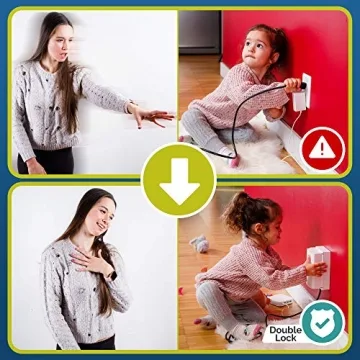 Double Lock