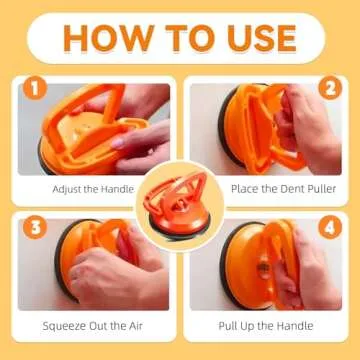 HOW TO USE

1

Adjust the Handle

2

Place the Dent Puller

3

Squeeze Out the Air

4

Pull Up the Handle