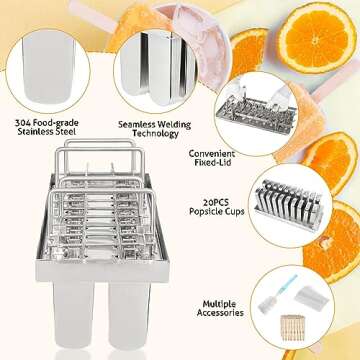 304 Food-grade Stainless Steel

Seamless Welding Technology

Convenient Fixed-Lid

20PCS Popsicle Cups

Multiple Accessories