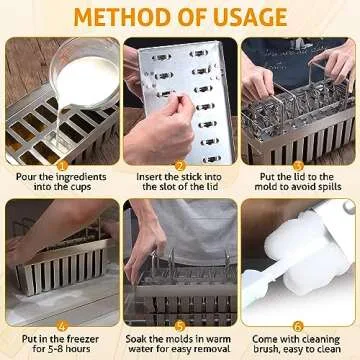 METHOD OF USAGE

1
Pour the ingredients into the cups

2
Insert the stick into the slot of the lid

3
Put the lid to the mold to avoid spills

4
Put in the freezer for 5-8 hours

5
Soak the molds in warm water for easy removal

6
Come with cleaning brush, easy to clean