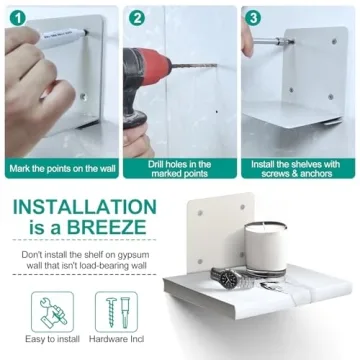 1

Mark the points on the wall

2

Drill holes in the marked points

3

Install the shelves with screws & anchors

INSTALLATION is a BREEZE

Don't install the shelf on gypsum wall that isn't load-bearing wall

Easy to install

Hardware Incl