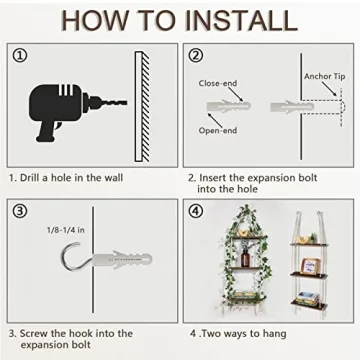 HOW TO INSTALL

①

1. Drill a hole in the wall

②

Close-end

Open-end

Anchor Tip

2. Insert the expansion bolt into the hole

③

1/8-1/4 in

3. Screw the hook into the expansion bolt

④

4 .Two ways to hang