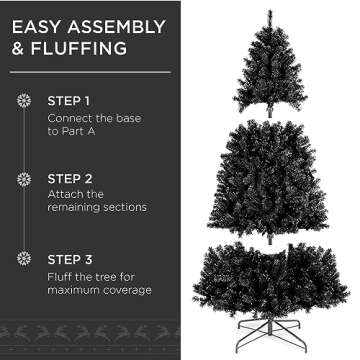 EASY ASSEMBLY & FLUFFING

STEP 1
Connect the base to Part A

STEP 2
Attach the remaining sections

STEP 3
Fluff the tree for maximum coverage