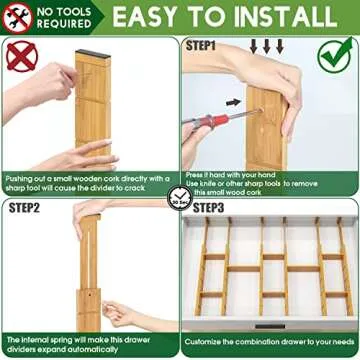 NO TOOLS REQUIRED

EASY TO INSTALL

Pushing out a small wooden cork directly with a sharp tool will cause the divider to crack

STEP1

Press it hard with your hand
Use knife or other sharp tools to remove this small wood cork

30 Sec

STEP2

The internal spring will make this drawer dividers expand automatically

STEP3

Customize the combination drawer to your needs