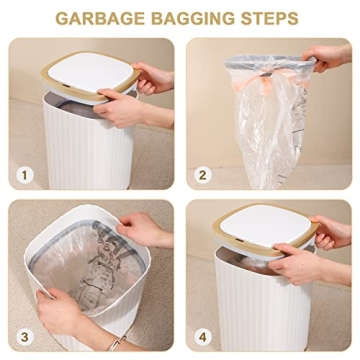 GARBAGE BAGGING STEPS

1

2

3

4