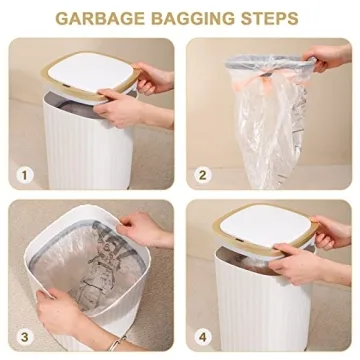 GARBAGE BAGGING STEPS

1

2

3

4