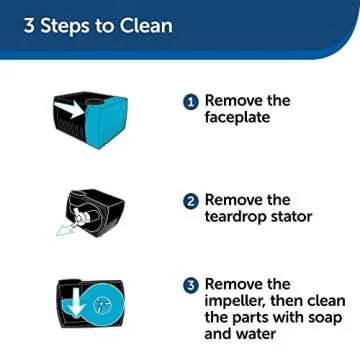 3 Steps to Clean

1 Remove the faceplate

2 Remove the teardrop stator

3 Remove the impeller, then clean the parts with soap and water