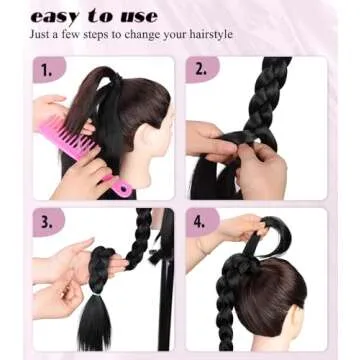 easy to use
Just a few steps to change your hairstyle

1.

2.

3.

4.