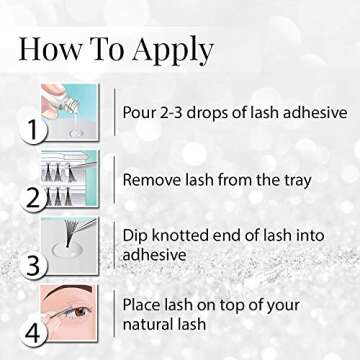 How To Apply

1 Pour 2-3 drops of lash adhesive

2 Remove lash from the tray

3 Dip knotted end of lash into adhesive

4 Place lash on top of your natural lash