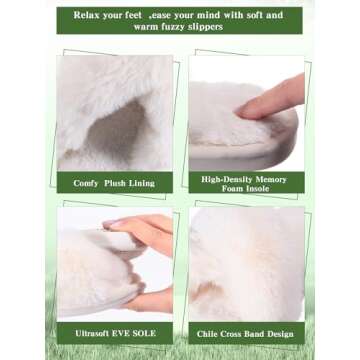 Relax your feet ,ease your mind with soft and warm fuzzy slippers

Comfy Plush Lining

High-Density Memory Foam Insole

Ultrasoft EVE SOLE

Chile Cross Band Design