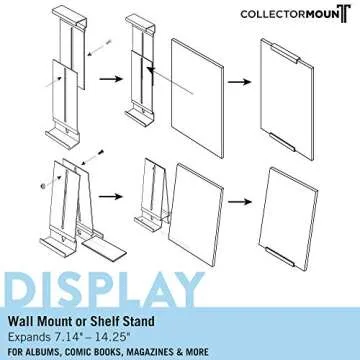 COLLECTORMOUNT

DISPLAY

Wall Mount or Shelf Stand

Expands 7.14" – 14.25"

FOR ALBUMS, COMIC BOOKS, MAGAZINES & MORE