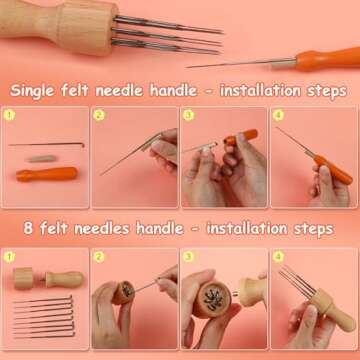 Single felt needle handle - installation steps

1

2

3

4

8 felt needles handle - installation steps

1

2

3

4