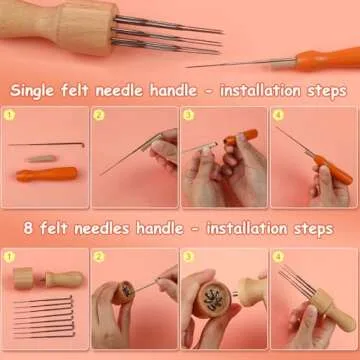 Single felt needle handle - installation steps

1

2

3

4

8 felt needles handle - installation steps

1

2

3

4