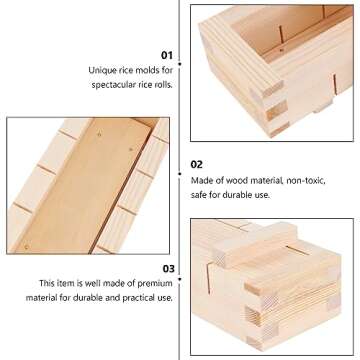 01
Unique rice molds for spectacular rice rolls.

02
Made of wood material, non-toxic, safe for durable use.

03
This item is well made of premium material for durable and practical use.