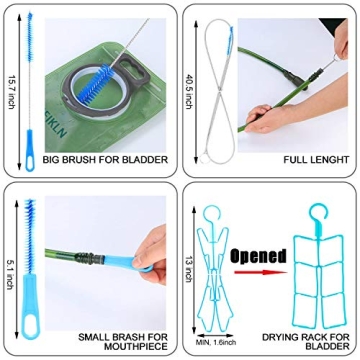 15.7 inch

FIKLN

BIG BRUSH FOR BLADDER

40.5 inch

FULL LENGHT

5.1 inch

SMALL BRASH FOR MOUTHPIECE

13 inch

Opened

MIN, 1.6inch

DRYING RACK FOR BLADDER