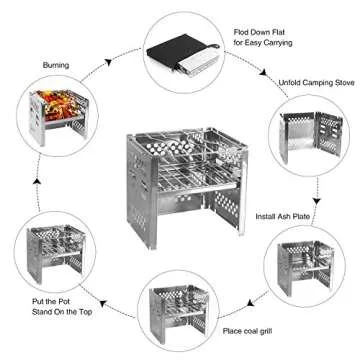 Flod Down Flat
for Easy Carrying

Unfold Camping Stove

Install Ash Plate

Place coal grill

Put the Pot
Stand On the Top

Burning