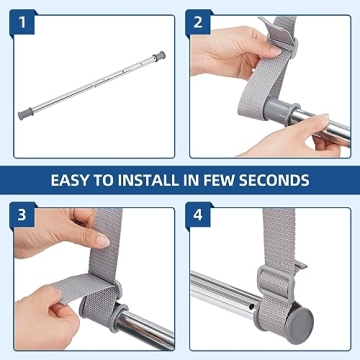 1

2

EASY TO INSTALL IN FEW SECONDS

3

4