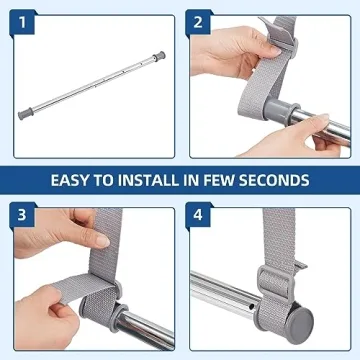 1

2

EASY TO INSTALL IN FEW SECONDS

3

4