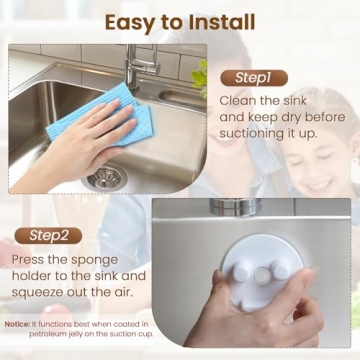 Easy to Install

Step1

Clean the sink and keep dry before suctioning it up.

Step2

Press the sponge holder to the sink and squeeze out the air.

Notice: It functions best when coated in petroleum jelly on the suction cup.