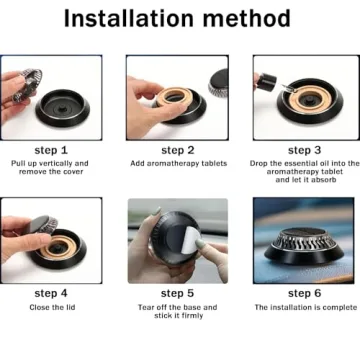 Installation method

step 1
Pull up vertically and remove the cover

step 2
Add aromatherapy tablets

step 3
Drop the essential oil into the aromatherapy tablet and let it absorb

step 4
Close the lid

step 5
Tear off the base and stick it firmly

step 6
The installation is complete