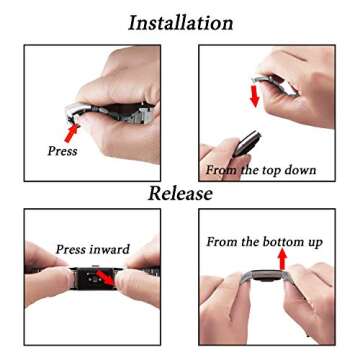 Installation

Press

From the top down

Release

Press inward

From the bottom up