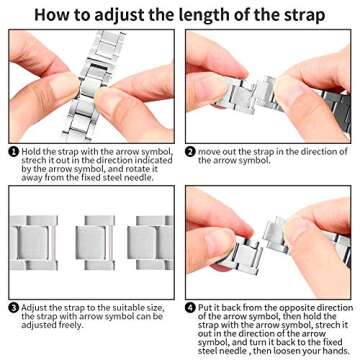 How to adjust the length of the strap

1 Hold the strap with the arrow symbol, strech it out in the direction indicated by the arrow symbol, and rotate it away from the fixed steel needle.

2 move out the strap in the direction of the arrow symbol.

3 Adjust the strap to the suitable size, the strap with arrow symbol can be adjusted freely.

4 Put it back from the opposite direction of the arrow symbol, then hold the strap with the arrow symbol, strech it out in the direction of the arrow symbol, and turn it back to the fixed steel needle , then loosen your hands.