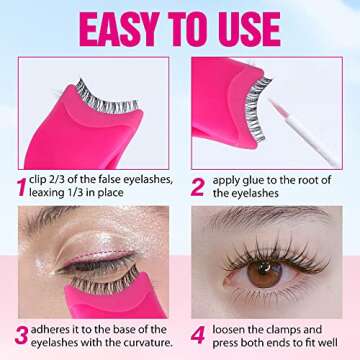 EASY TO USE

1 clip 2/3 of the false eyelashes, leaxing 1/3 in place

2 apply glue to the root of the eyelashes

3 adheres it to the base of the eyelashes with the curvature.

4 loosen the clamps and press both ends to fit well