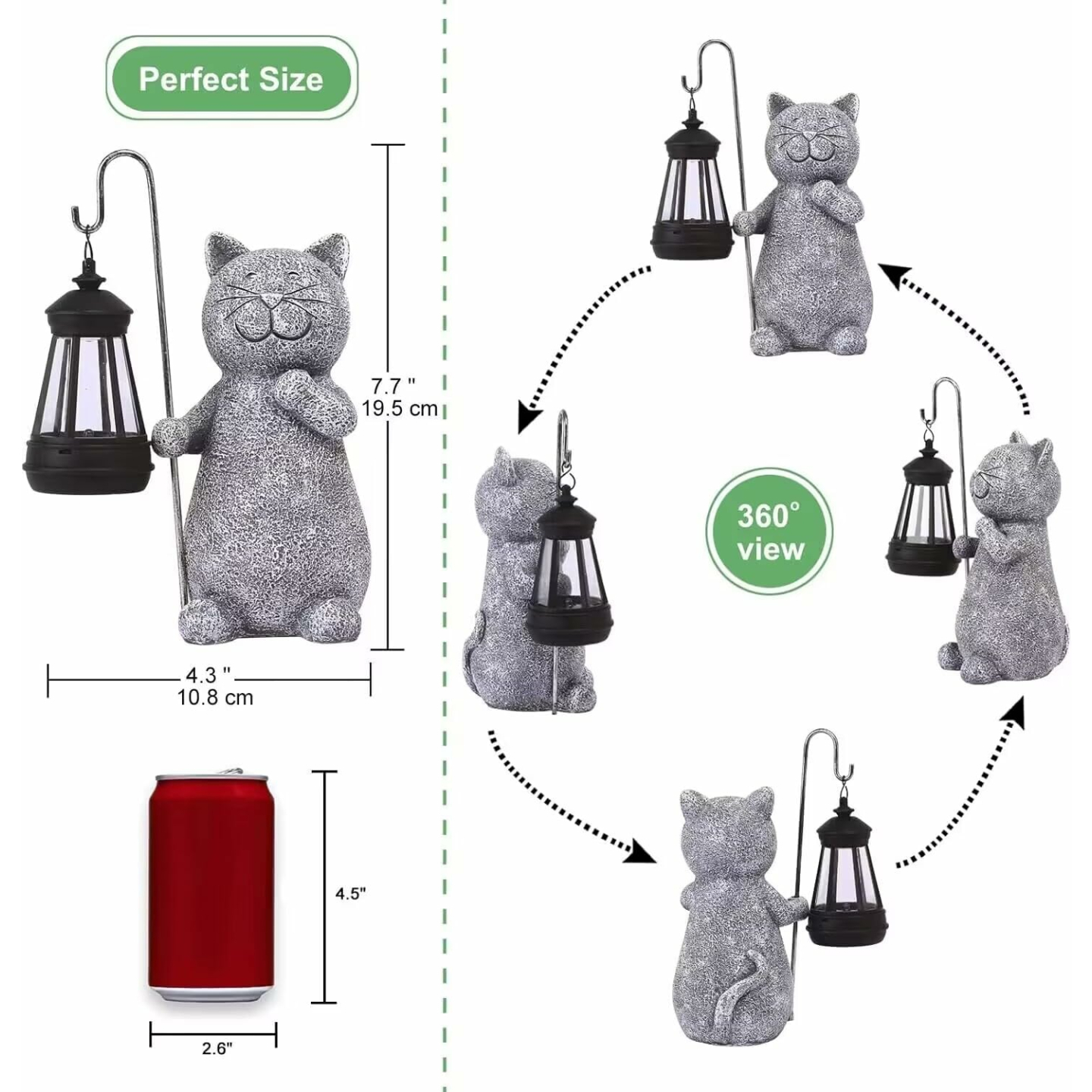 Perfect Size

7.7 "
19.5 cm

4.3 "
10.8 cm

4.5"

2.6"

360°
view