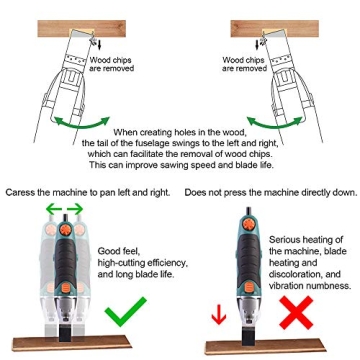 Wood chips are removed

Wood chips are removed

When creating holes in the wood, the tail of the fuselage swings to the left and right, which can facilitate the removal of wood chips. This can improve sawing speed and blade life.

Caress the machine to pan left and right.

Good feel, high-cutting efficiency, and long blade life.

Does not press the machine directly down.

Serious heating of the machine, blade heating and discoloration, and vibration numbness.