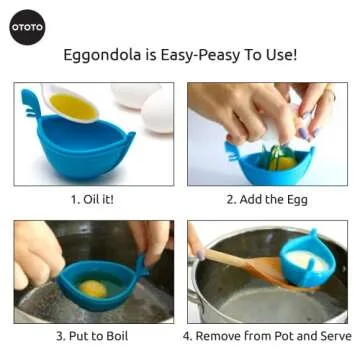 OTOTO

Eggondola is Easy-Peasy To Use!

1. Oil it!

2. Add the Egg

3. Put to Boil

4. Remove from Pot and Serve