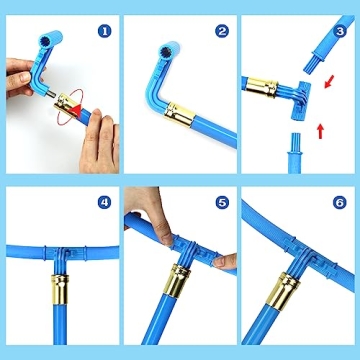 1

2

3

4

5

6