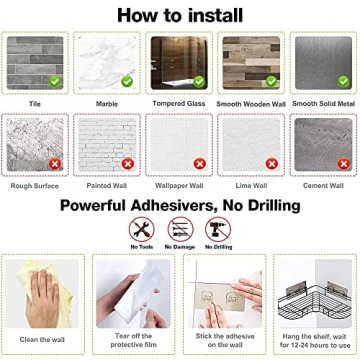 How to install

Tile

Marble

Tompered Glass

Smooth Wooden Wall

Smooth Solid Metal

Rough Surface

Painted Wall

Wallpaper Wall

Lime Wall

Cement Wall

Powerful Adhesivers, No Drilling

No Tools

No Damage

No Drilling

Clean the wall

Tear off the protective film

Stick the adhesive on the wall

Hang the shelf, wait for 12-24 hours to use