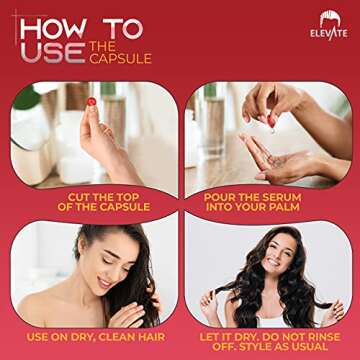 HOW TO USE THE CAPSULE

ELEVATE

CUT THE TOP OF THE CAPSULE

POUR THE SERUM INTO YOUR PALM

USE ON DRY, CLEAN HAIR

LET IT DRY. DO NOT RINSE OFF. STYLE AS USUAL