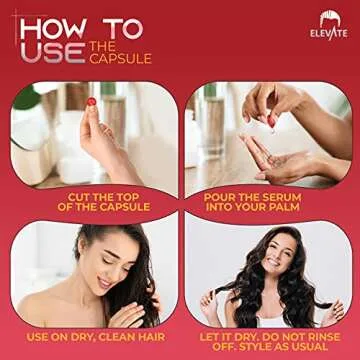 HOW TO USE THE CAPSULE

ELEVATE

CUT THE TOP OF THE CAPSULE

POUR THE SERUM INTO YOUR PALM

USE ON DRY, CLEAN HAIR

LET IT DRY. DO NOT RINSE OFF. STYLE AS USUAL