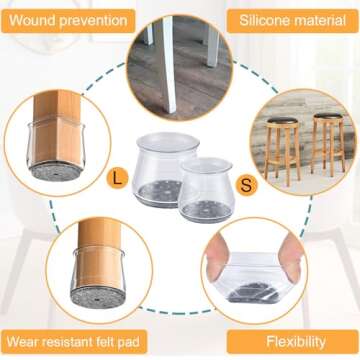 Wound prevention

Silicone material

L

S

Wear resistant felt pad

Flexibility