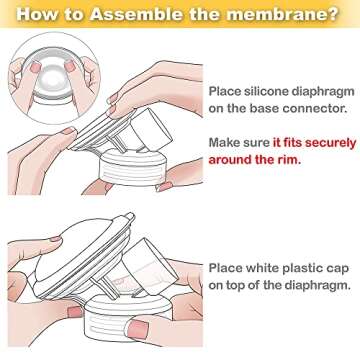 How to Assemble the membrane?

Place silicone diaphragm on the base connector.

Make sure it fits securely around the rim.

Place white plastic cap on top of the diaphragm.