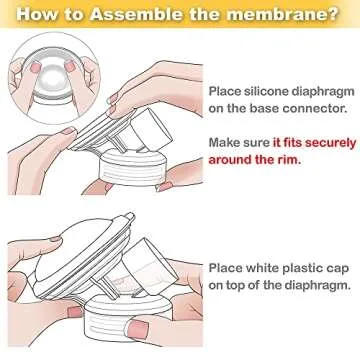 How to Assemble the membrane?

Place silicone diaphragm on the base connector.

Make sure it fits securely around the rim.

Place white plastic cap on top of the diaphragm.